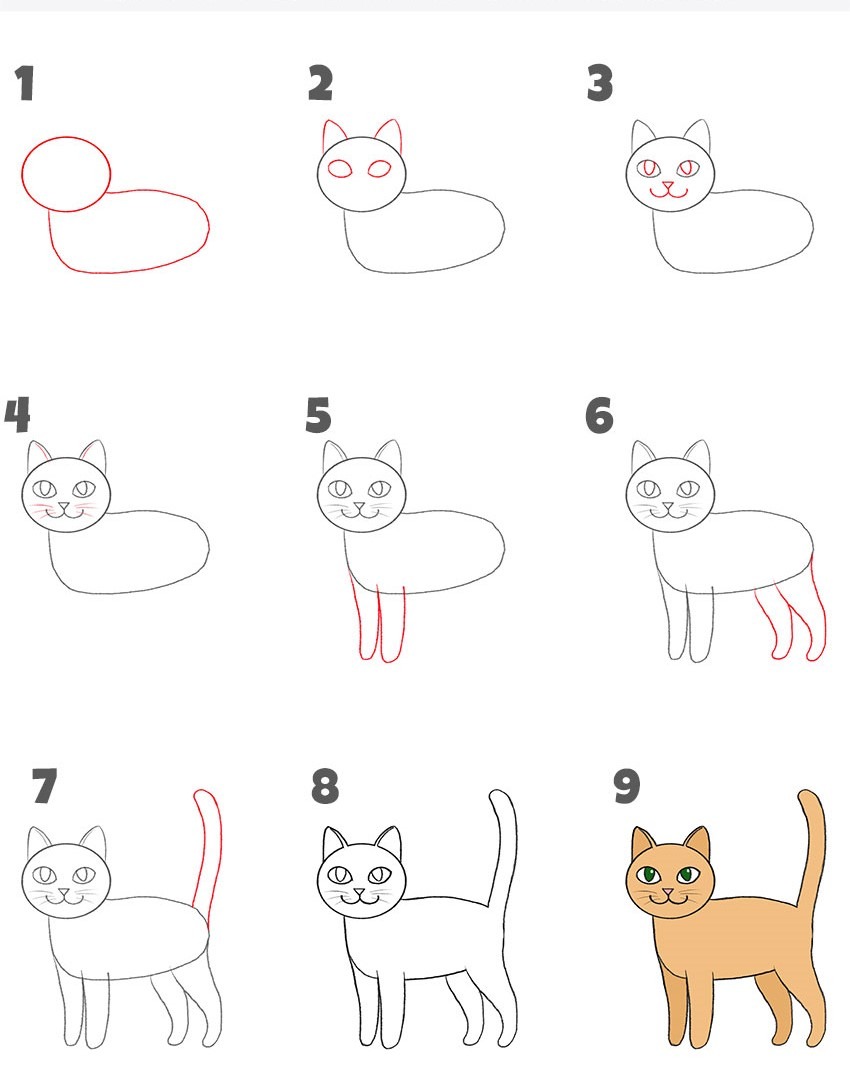 1

2

3

4

5

6

7

8

9